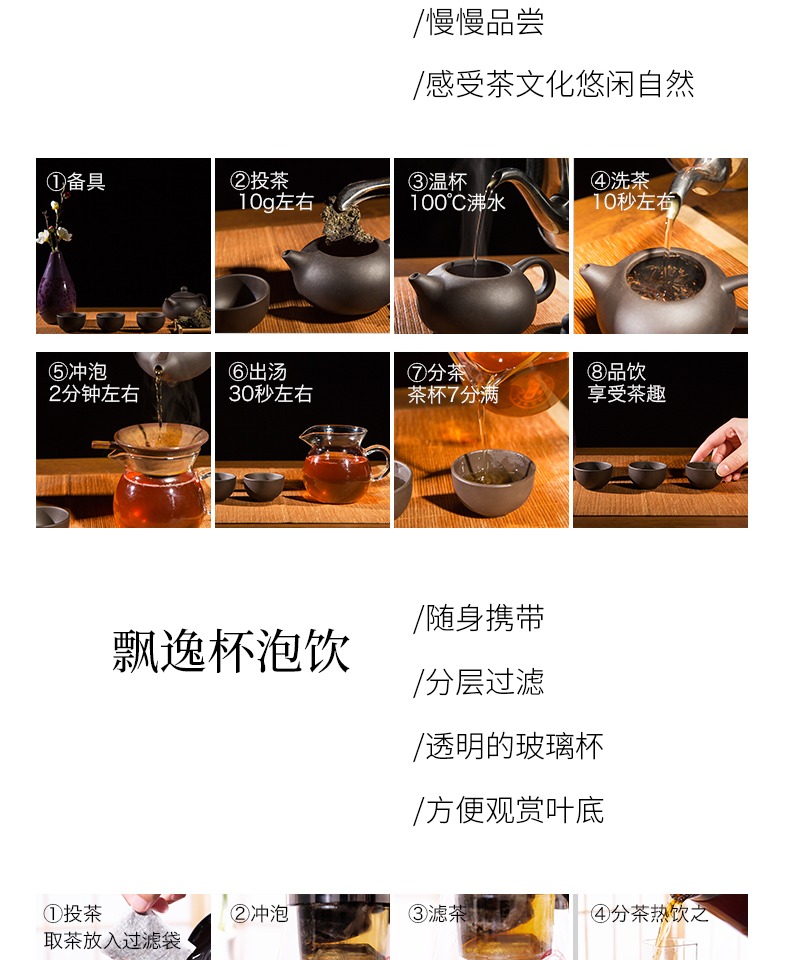 /慢慢品尝

/感受茶文化悠闲自然

①备具

②投茶
10g左右

③温杯
100°C沸水

④洗茶
10秒左右

⑤冲泡
2分钟左右

⑥出汤
30秒左右

⑦分茶
茶杯7分满

⑧品饮
享受茶趣

飘逸杯泡饮

/随身携带

/分层过滤

/透明的玻璃杯

/方便观赏叶底

①投茶
取茶放入过滤袋

②冲泡

③滤茶

④分茶热饮之